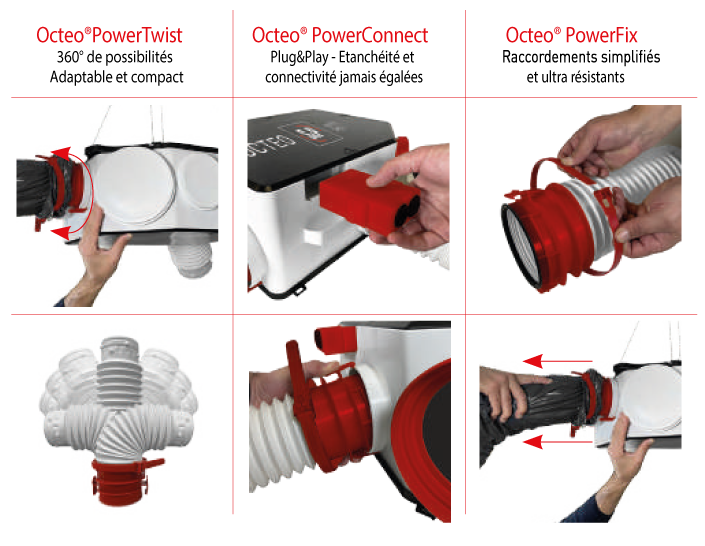 Octeo® PowerTwist
360° de possibilités
Adaptable et compact

Octeo® PowerConnect
Plug&Play - Etanchéité et connectivité jamais égalées

Octeo® PowerFix
Raccordements simplifiés et ultra résistants

OCTEO