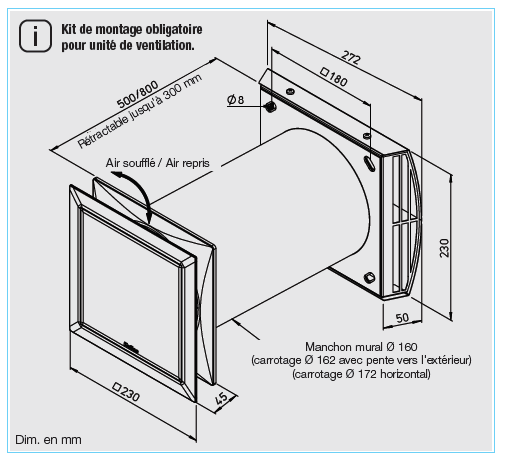 i

Kit de montage obligatoire pour unité de ventilation.

272

□180

Ø 8

500/800
Rétractable jusqu'à 300 mm

Air soufflé / Air repris

230

50

Manchon mural Ø 160
(carrotage Ø 162 avec pente vers l'extérieur)
(carrotage Ø 172 horizontal)

□230

45

Dim. en mm