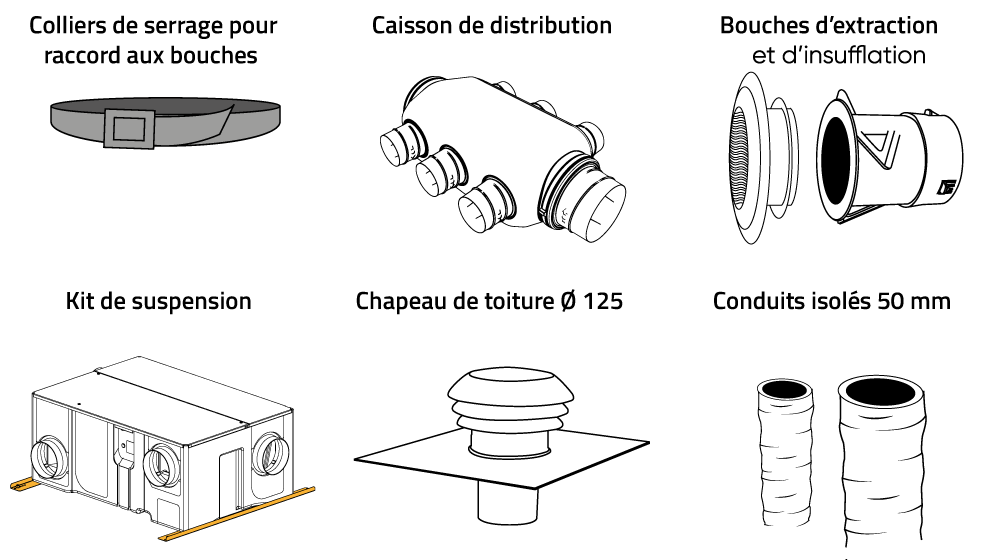 Colliers de serrage pour raccord aux bouches

Caisson de distribution

Bouches d'extraction et d'insufflation

Kit de suspension

Chapeau de toiture Ø 125

Conduits isolés 50 mm