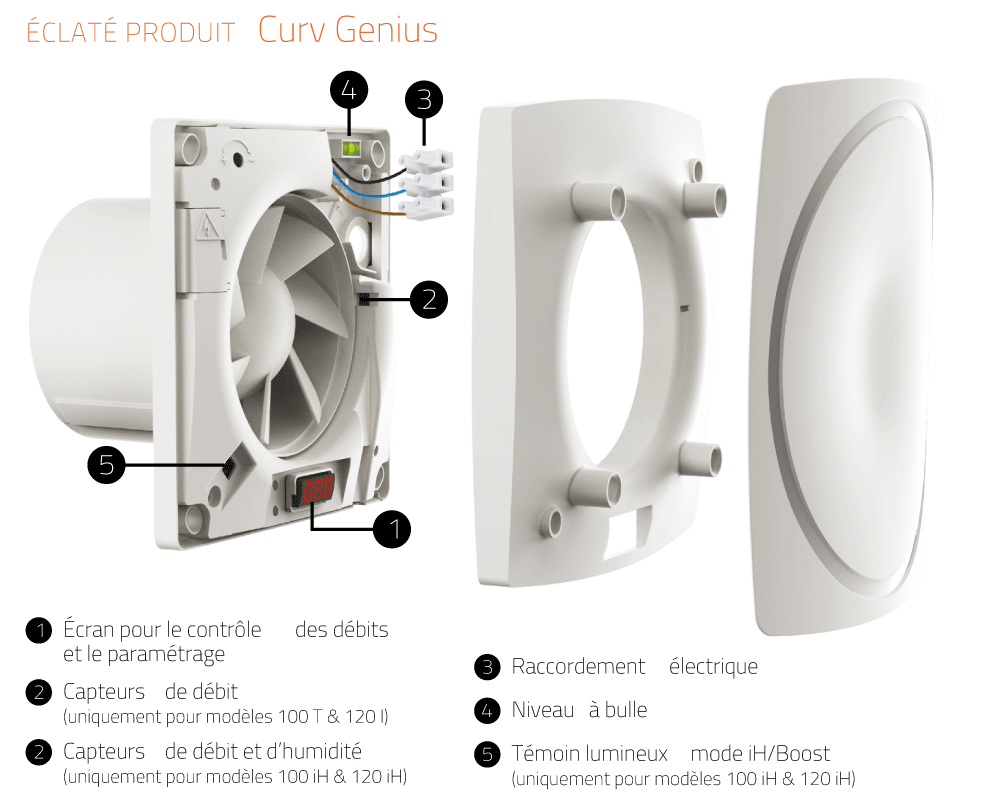 ÉCLATÉ PRODUIT Curv Genius

4

3

2

5

1

1 Écran pour le contrôle des débits et le paramétrage

2 Capteurs de débit
(uniquement pour modèles 100 T & 120 I)

2 Capteurs de débit et d'humidité
(uniquement pour modèles 100 iH & 120 iH)

3 Raccordement électrique

4 Niveau à bulle

5 Témoin lumineux mode iH/Boost
(uniquement pour modèles 100 iH & 120 iH)