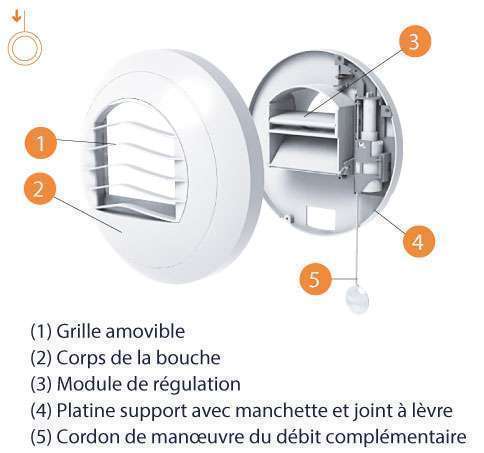 3

1

2

4

5

(1) Grille amovible
(2) Corps de la bouche
(3) Module de régulation
(4) Platine support avec manchette et joint à lèvre
(5) Cordon de manœuvre du débit complémentaire