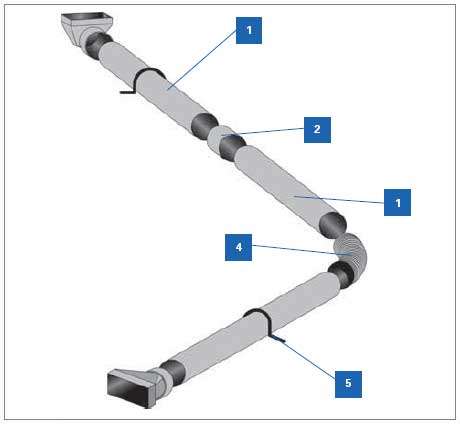 1
2
1
4
5